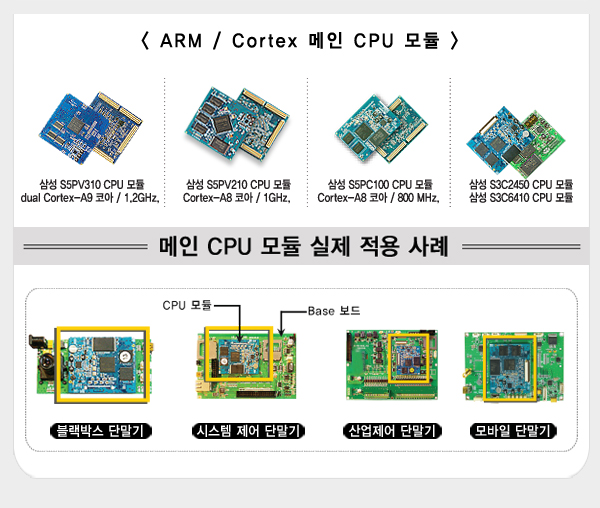 〈 ARM / Cortex 메인 CPU 모듈 〉

삼성 S5PV310 CPU 모듈
dual Cortex-A9 코아 / 1.2GHz,

삼성 S5PV210 CPU 모듈
Cortex-A8 코아 / 1GHz,

삼성 S5PC100 CPU 모듈
Cortex-A8 코아 / 800 MHz,

삼성 S3C2450 CPU 모듈
삼성 S3C6410 CPU 모듈

메인 CPU 모듈 실제 적용 사례

CPU 모듈

Base 보드

블랙박스 단말기

시스템 제어 단말기

산업제어 단말기

모바일 단말기