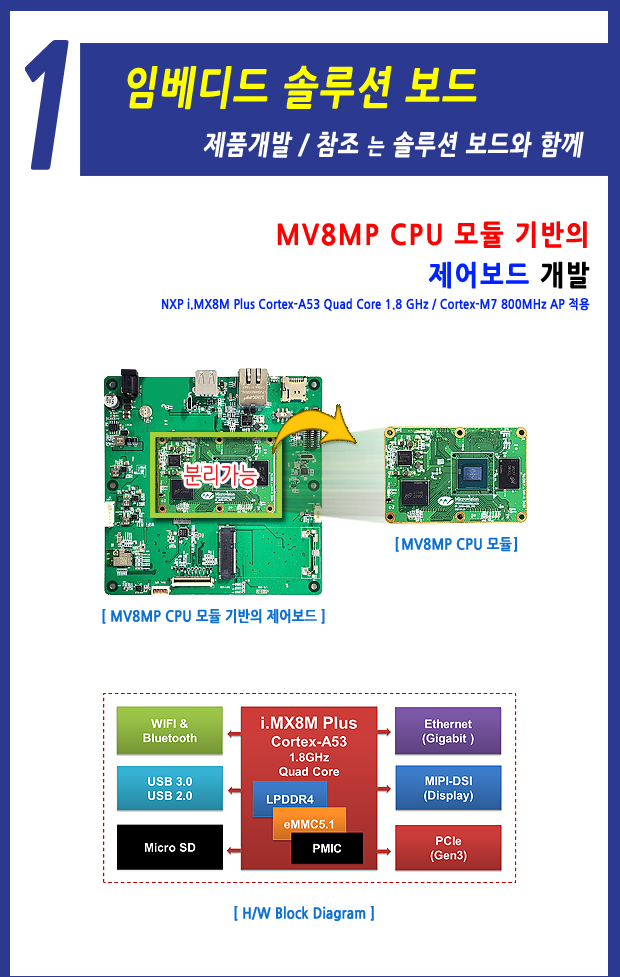 1

임베디드 솔루션 보드

제품개발 / 참조 는 솔루션 보드와 함께

MV8MP CPU 모듈 기반의 제어보드 개발

NXP i.MX8M Plus Cortex-A53 Quad Core 1.8 GHz / Cortex-M7 800MHz AP 적용

분리가능

[MV8MP CPU 모듈]

[ MV8MP CPU 모듈 기반의 제어보드 ]

WIFI & Bluetooth

USB 3.0
USB 2.0

Micro SD

i.MX8M Plus
Cortex-A53
1.8GHz
Quad Core

LPDDR4

eMMC5.1

PMIC

Ethernet
(Gigabit )

MIPI-DSI
(Display)

PCIe
(Gen3)

[ H/W Block Diagram ]